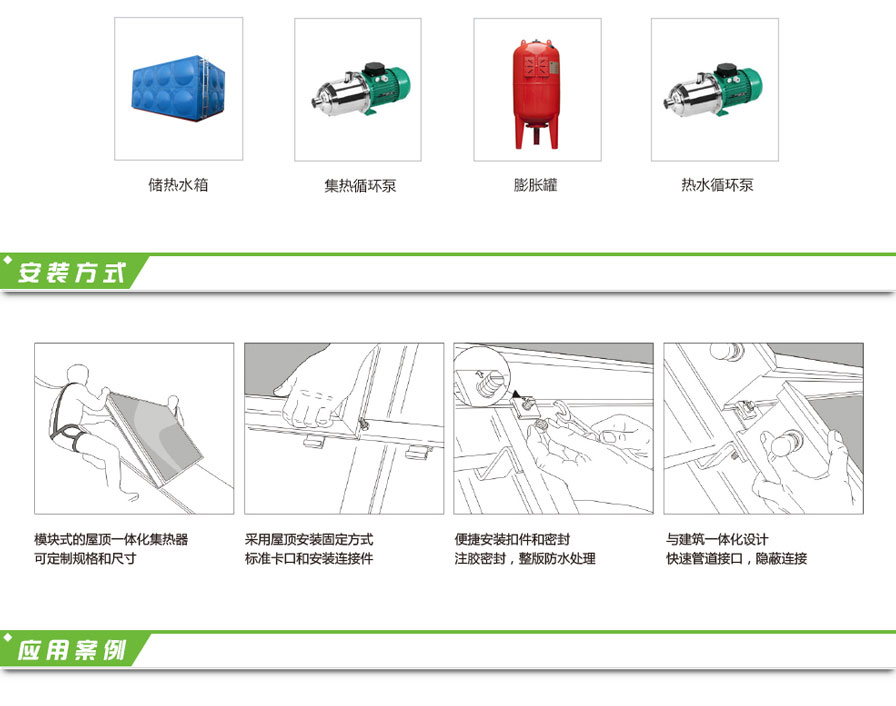 储热水箱

集热循环泵

膨胀罐

热水循环泵

安装方式

模块式的屋顶一体化集热器
可定制规格和尺寸

采用屋顶安装固定方式
标准卡口和安装连接件

便捷安装扣件和密封
注胶密封，整版防水处理

与建筑一体化设计
快速管道接口，隐蔽连接

应用案例